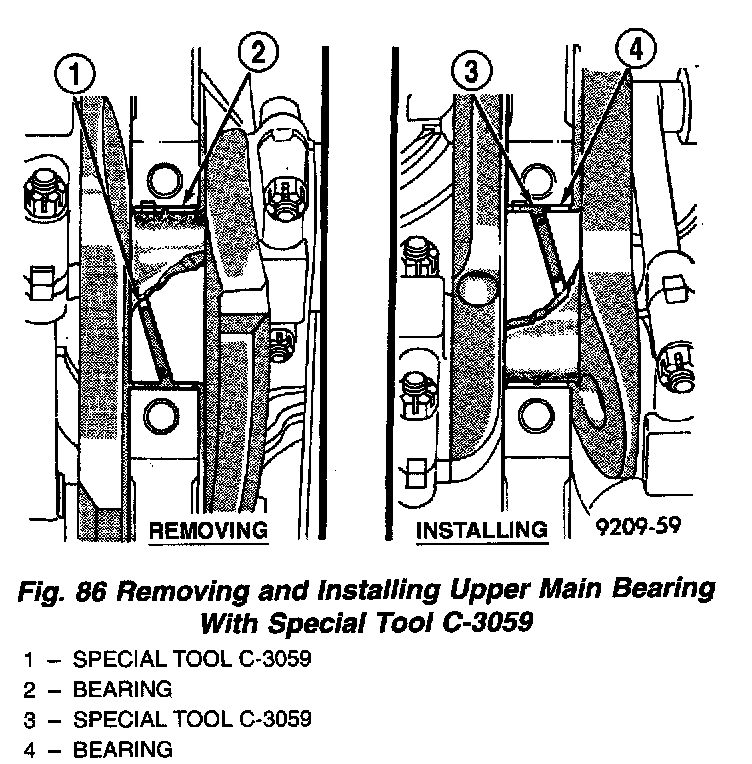 1
2
3
4
REMOVING
INSTALLING
9209-59

Fig. 86 Removing and Installing Upper Main Bearing With Special Tool C-3059

1 – SPECIAL TOOL C-3059
2 – BEARING
3 – SPECIAL TOOL C-3059
4 – BEARING