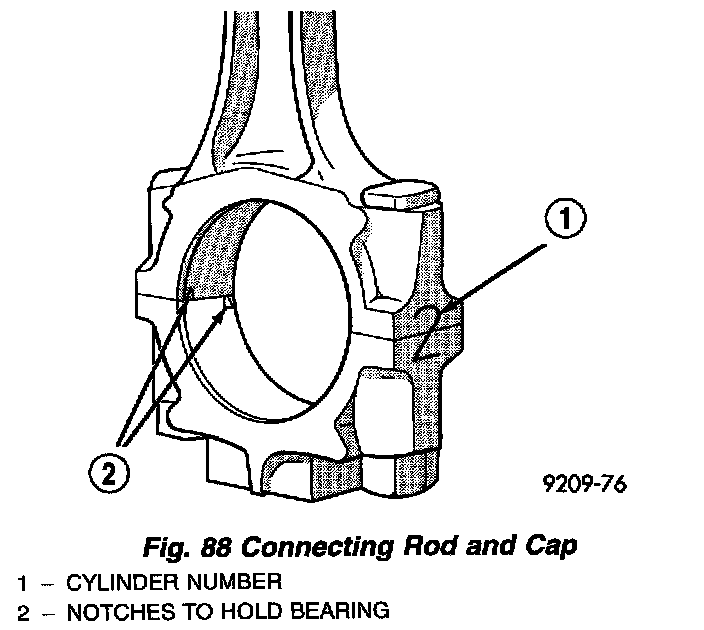 1

2

2

9209-76

Fig. 88 Connecting Rod and Cap

1 – CYLINDER NUMBER
2 – NOTCHES TO HOLD BEARING