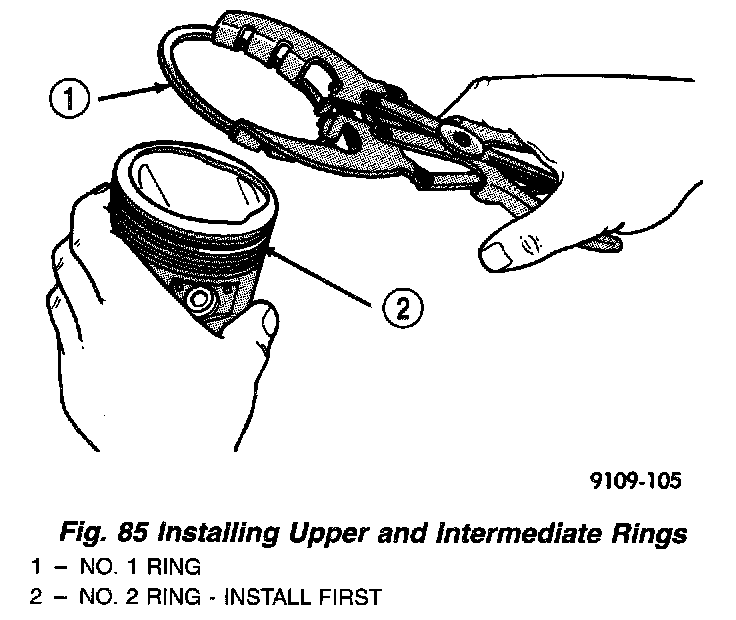 1

2

9109-105

Fig. 85 Installing Upper and Intermediate Rings

1 – NO. 1 RING

2 – NO. 2 RING - INSTALL FIRST