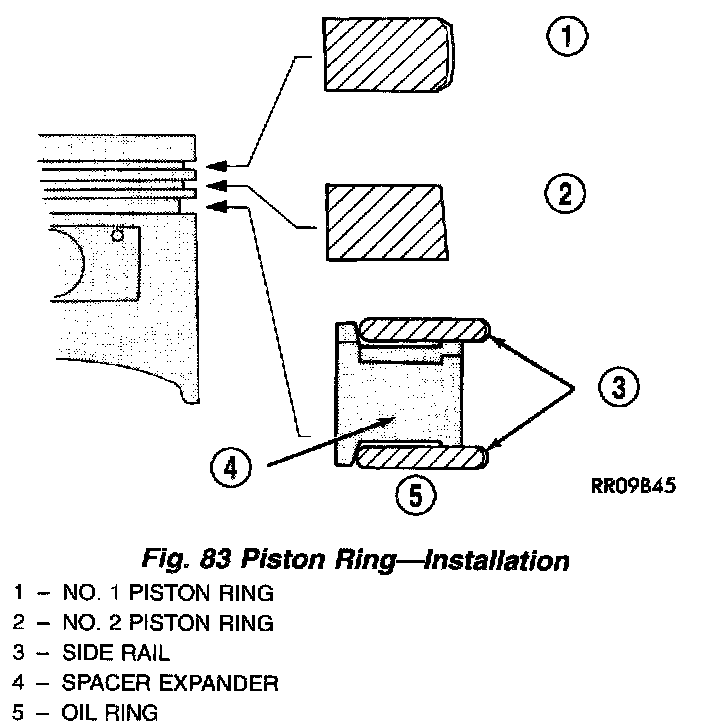 1

2

3

4

5

RR09B45

Fig. 83 Piston Ring—Installation

1 – NO. 1 PISTON RING
2 – NO. 2 PISTON RING
3 – SIDE RAIL
4 – SPACER EXPANDER
5 – OIL RING