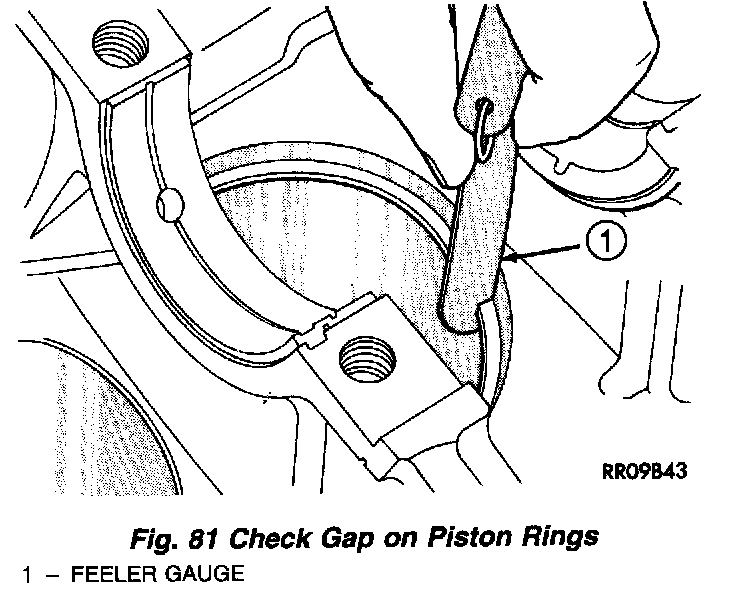 1

RR09B43

Fig. 81 Check Gap on Piston Rings

1 – FEELER GAUGE