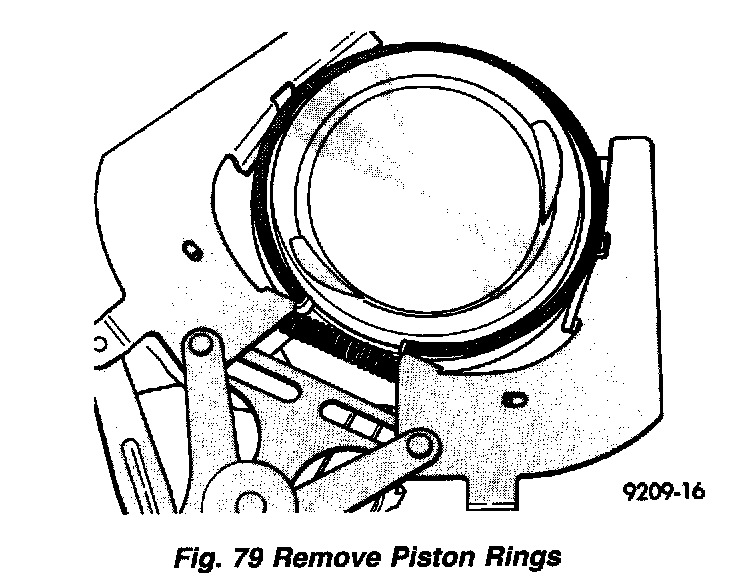 9209-16

Fig. 79 Remove Piston Rings