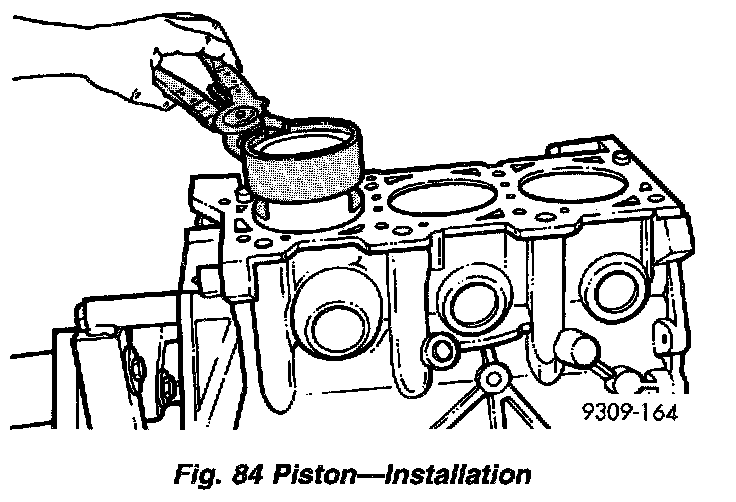 9309-164

Fig. 84 Piston—Installation