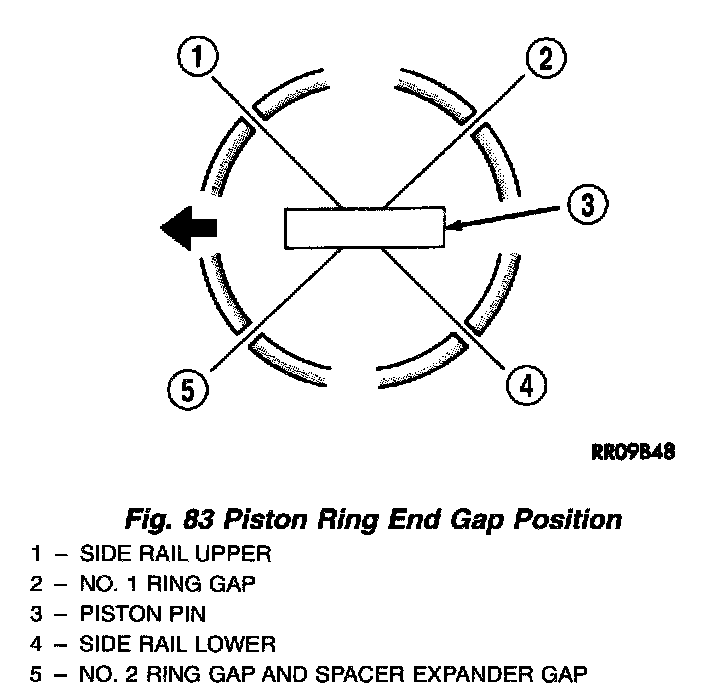 1
2
3
5
4

RR09B48

Fig. 83 Piston Ring End Gap Position

1 – SIDE RAIL UPPER
2 – NO. 1 RING GAP
3 – PISTON PIN
4 – SIDE RAIL LOWER
5 – NO. 2 RING GAP AND SPACER EXPANDER GAP