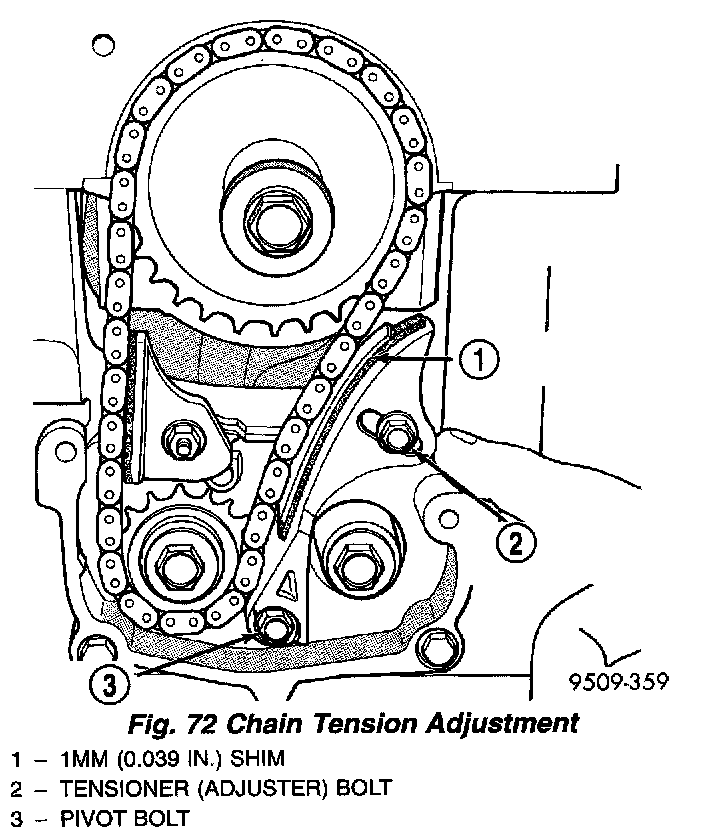 1

2

3

9509-359

Fig. 72 Chain Tension Adjustment

1 – 1MM (0.039 IN.) SHIM
2 – TENSIONER (ADJUSTER) BOLT
3 – PIVOT BOLT