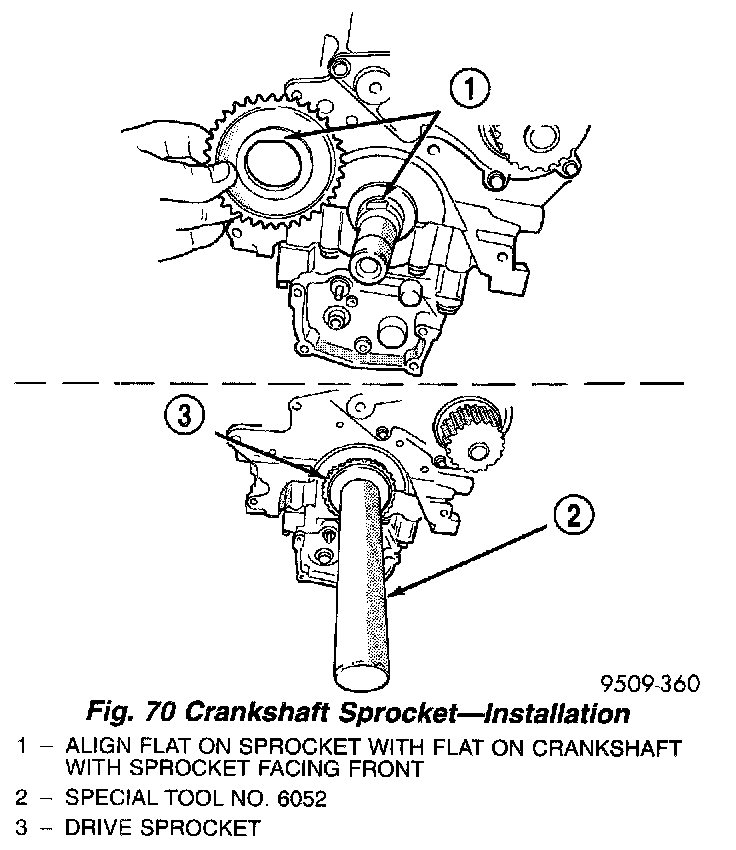 1

3

2

9509-360

Fig. 70 Crankshaft Sprocket—Installation

1 – ALIGN FLAT ON SPROCKET WITH FLAT ON CRANKSHAFT WITH SPROCKET FACING FRONT

2 – SPECIAL TOOL NO. 6052

3 – DRIVE SPROCKET