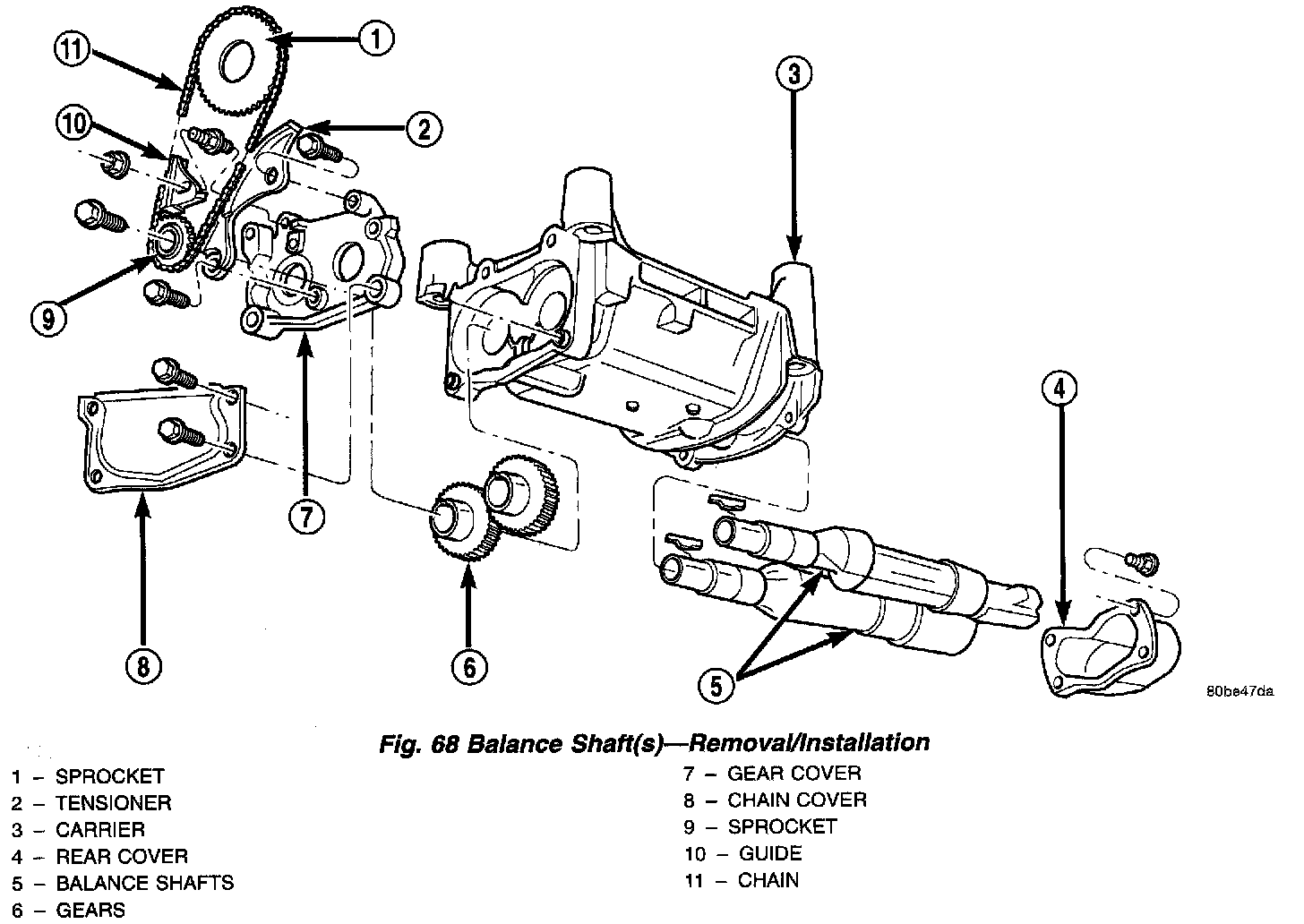 11
1
10
2
3
9
4
7
8
6
5
80be47da

Fig. 68 Balance Shaft(s)—Removal/Installation

1 – SPROCKET
2 – TENSIONER
3 – CARRIER
4 – REAR COVER
5 – BALANCE SHAFTS
6 – GEARS

7 – GEAR COVER
8 – CHAIN COVER
9 – SPROCKET
10 – GUIDE
11 – CHAIN