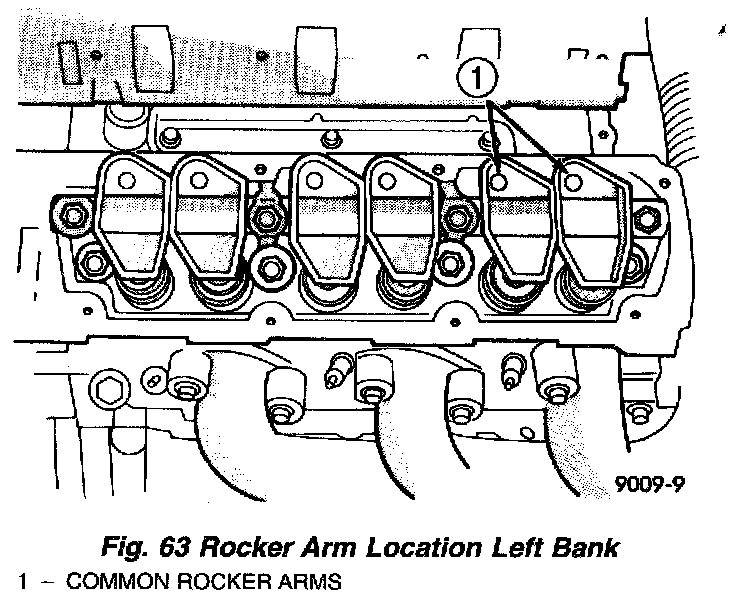 1

9009-9

Fig. 63 Rocker Arm Location Left Bank

1 – COMMON ROCKER ARMS