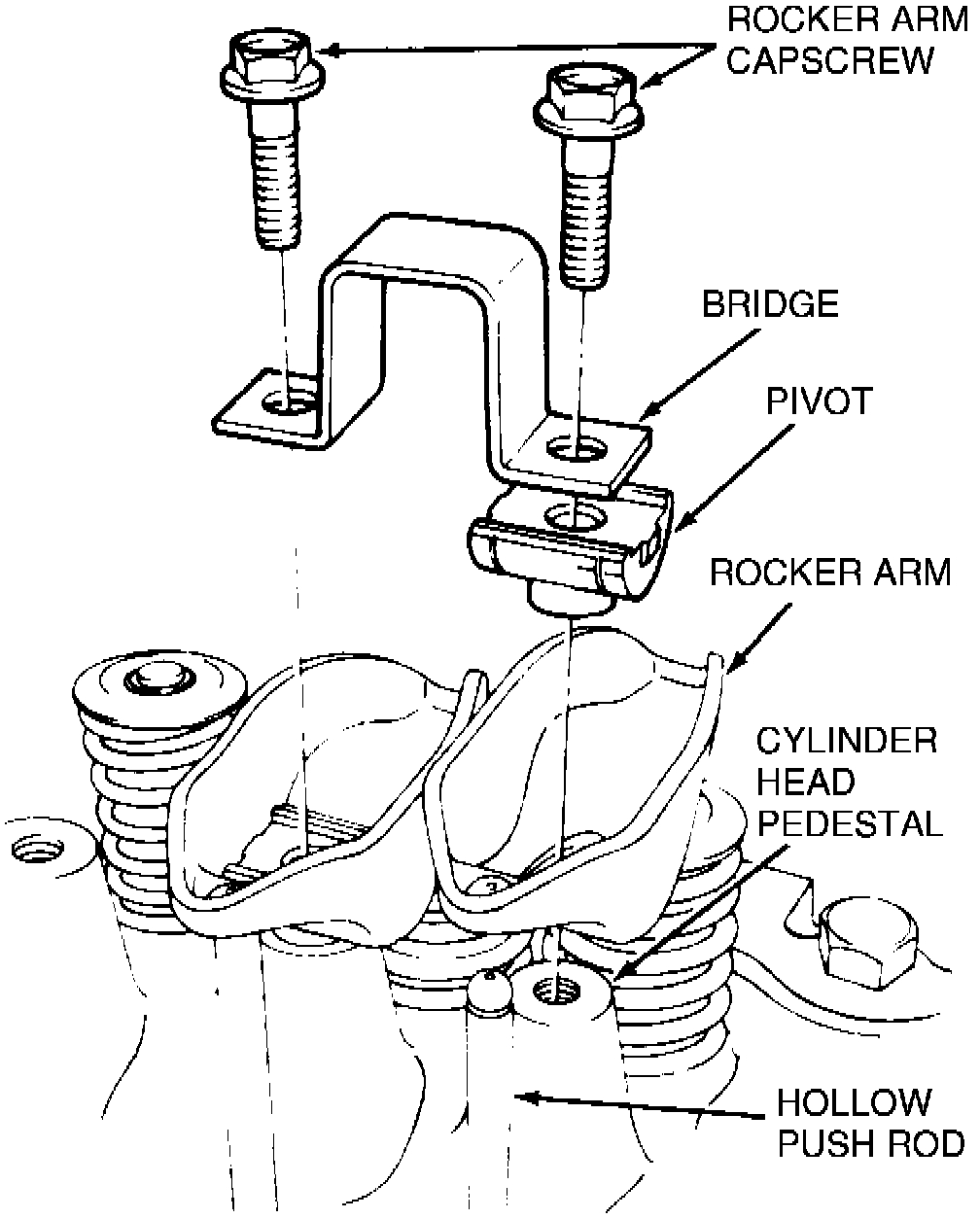 ROCKER ARM CAPSCREW

BRIDGE

PIVOT

ROCKER ARM

CYLINDER HEAD PEDESTAL

HOLLOW PUSH ROD