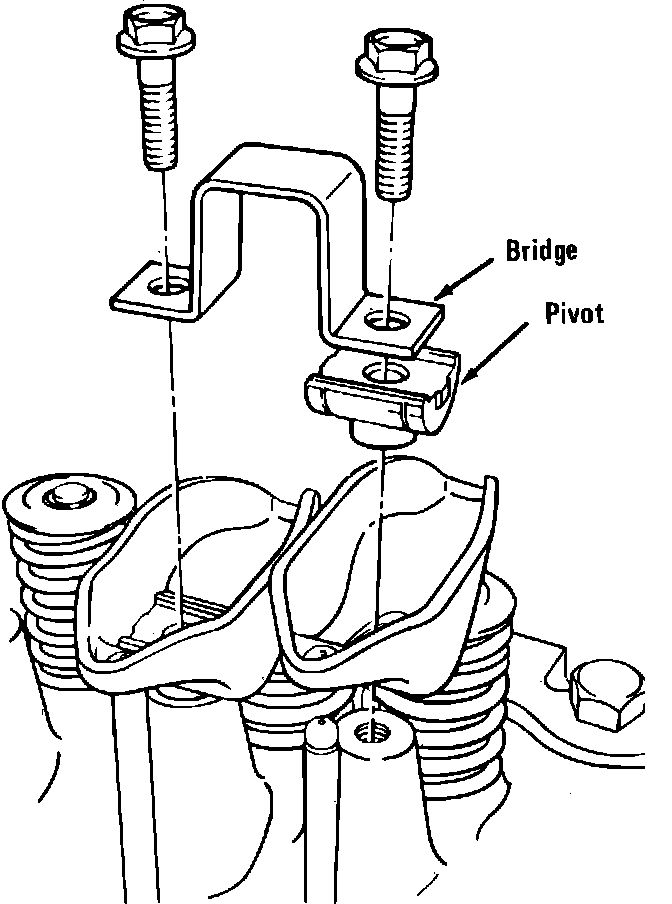 Bridge
Pivot