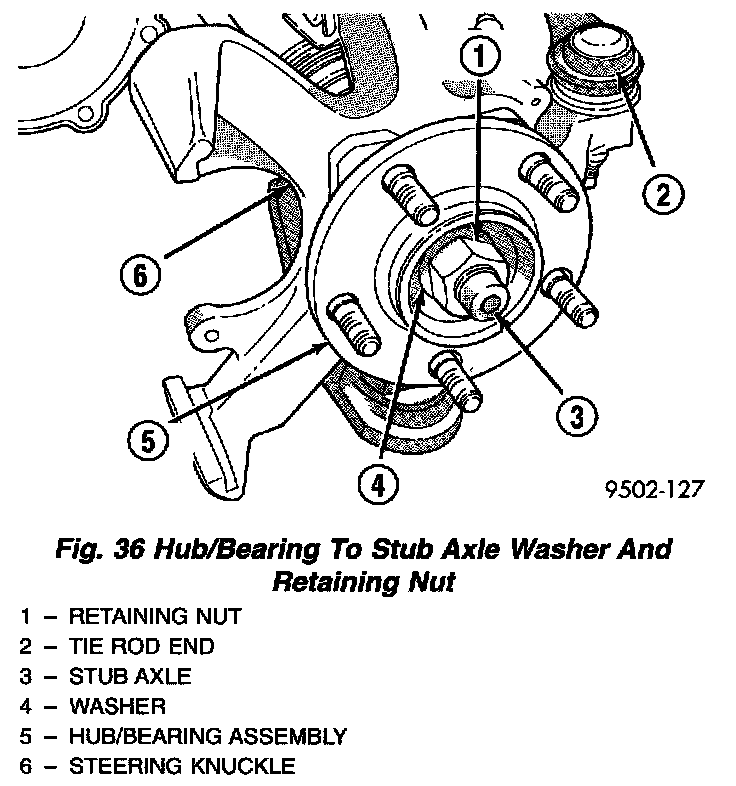 1
2
6
3
5
4
9502-127

Fig. 36 Hub/Bearing To Stub Axle Washer And Retaining Nut

1 – RETAINING NUT
2 – TIE ROD END
3 – STUB AXLE
4 – WASHER
5 – HUB/BEARING ASSEMBLY
6 – STEERING KNUCKLE