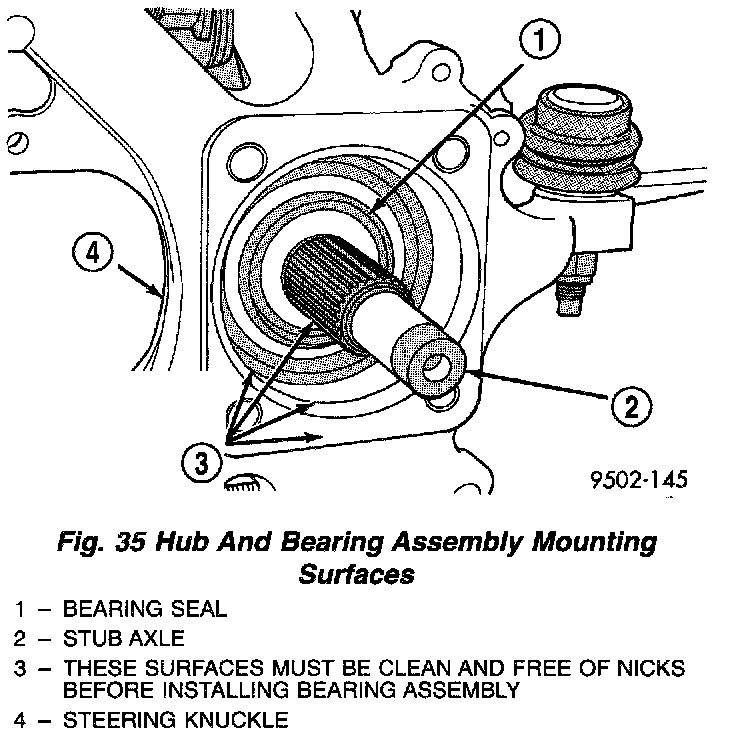 1

4

2

3

9502-145

Fig. 35 Hub And Bearing Assembly Mounting Surfaces

1 – BEARING SEAL
2 – STUB AXLE
3 – THESE SURFACES MUST BE CLEAN AND FREE OF NICKS BEFORE INSTALLING BEARING ASSEMBLY
4 – STEERING KNUCKLE