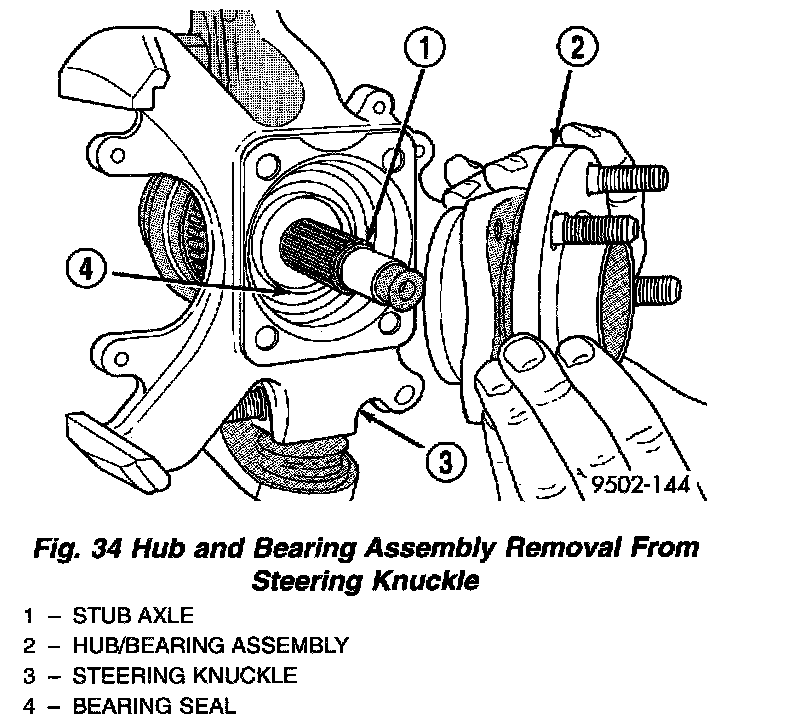 1

2

4

3

9502-144

Fig. 34 Hub and Bearing Assembly Removal From Steering Knuckle

1 – STUB AXLE
2 – HUB/BEARING ASSEMBLY
3 – STEERING KNUCKLE
4 – BEARING SEAL