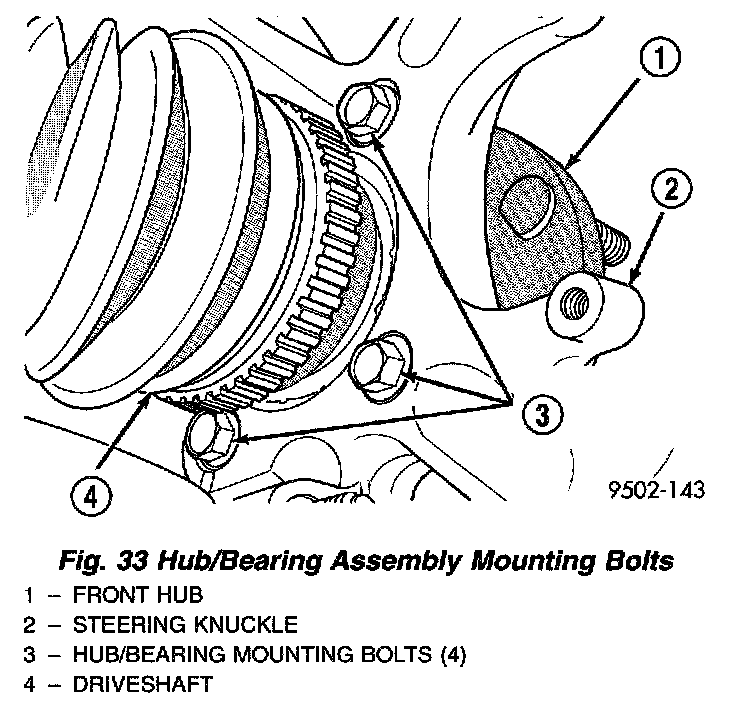 1

2

3

4

9502-143

Fig. 33 Hub/Bearing Assembly Mounting Bolts

1 – FRONT HUB
2 – STEERING KNUCKLE
3 – HUB/BEARING MOUNTING BOLTS (4)
4 – DRIVESHAFT