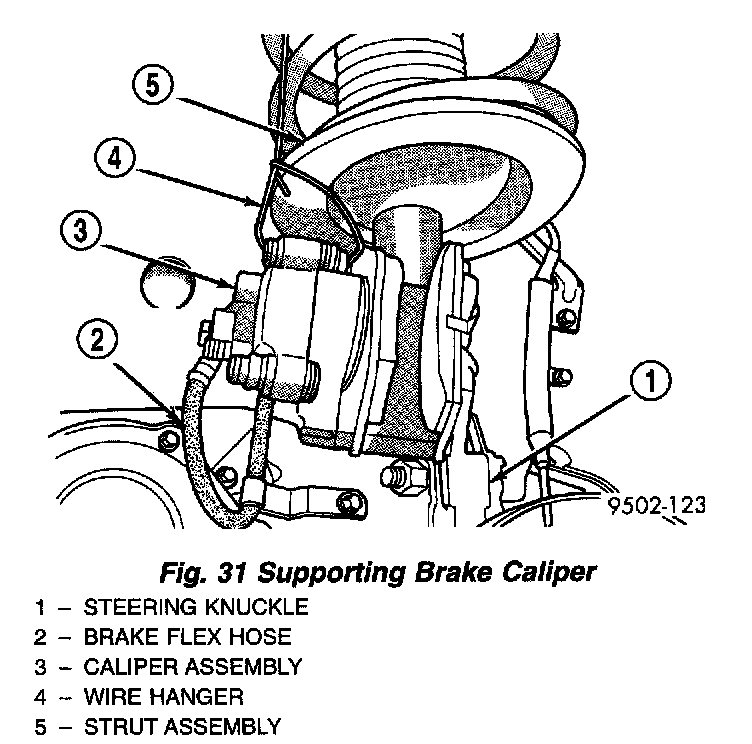 5
4
3
2
1
9502-123

Fig. 31 Supporting Brake Caliper

1 – STEERING KNUCKLE
2 – BRAKE FLEX HOSE
3 – CALIPER ASSEMBLY
4 – WIRE HANGER
5 – STRUT ASSEMBLY