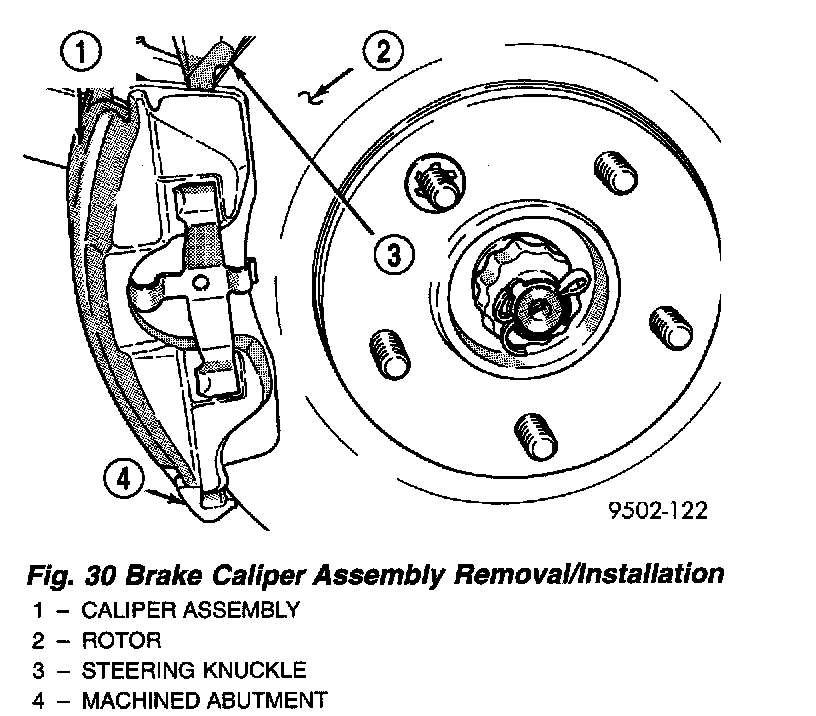 1
2
3
4
9502-122

Fig. 30 Brake Caliper Assembly Removal/Installation
1 – CALIPER ASSEMBLY
2 – ROTOR
3 – STEERING KNUCKLE
4 – MACHINED ABUTMENT