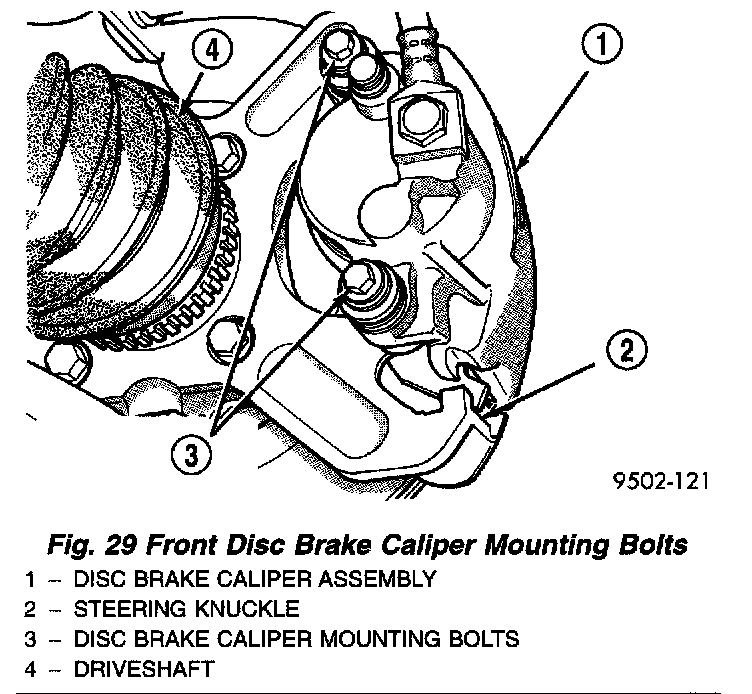 4

1

2

3

9502-121

Fig. 29 Front Disc Brake Caliper Mounting Bolts

1 – DISC BRAKE CALIPER ASSEMBLY
2 – STEERING KNUCKLE
3 – DISC BRAKE CALIPER MOUNTING BOLTS
4 – DRIVESHAFT