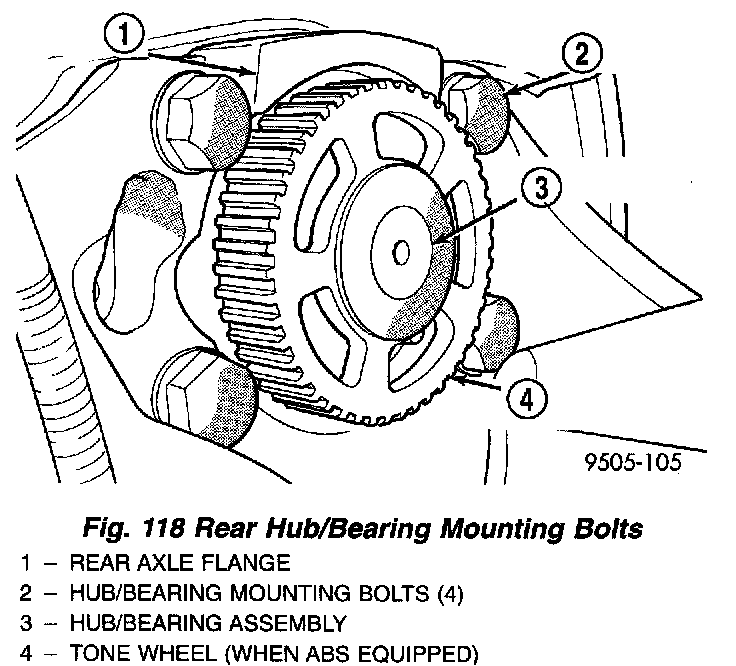 1
2
3
4
9505-105

Fig. 118 Rear Hub/Bearing Mounting Bolts
1 – REAR AXLE FLANGE
2 – HUB/BEARING MOUNTING BOLTS (4)
3 – HUB/BEARING ASSEMBLY
4 – TONE WHEEL (WHEN ABS EQUIPPED)