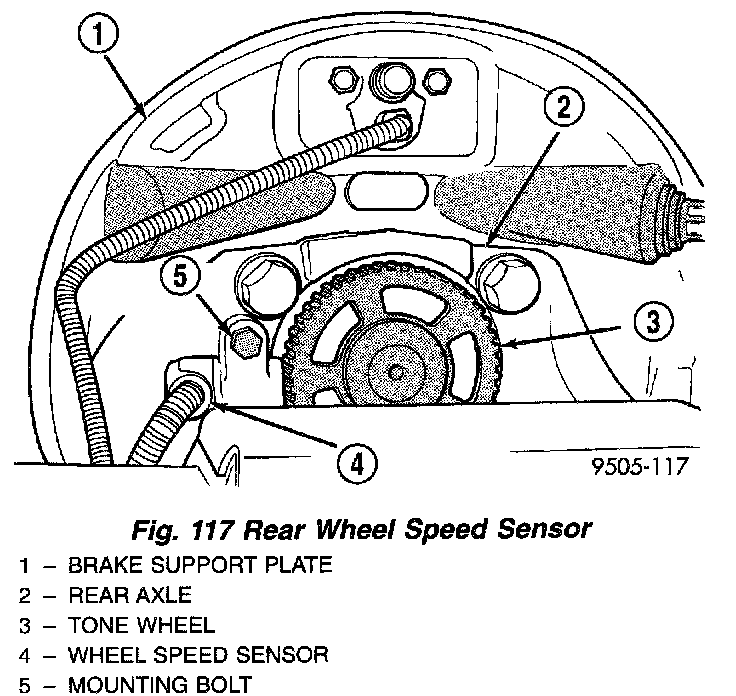 1
2
5
3
4
9505-117

Fig. 117 Rear Wheel Speed Sensor
1 – BRAKE SUPPORT PLATE
2 – REAR AXLE
3 – TONE WHEEL
4 – WHEEL SPEED SENSOR
5 – MOUNTING BOLT