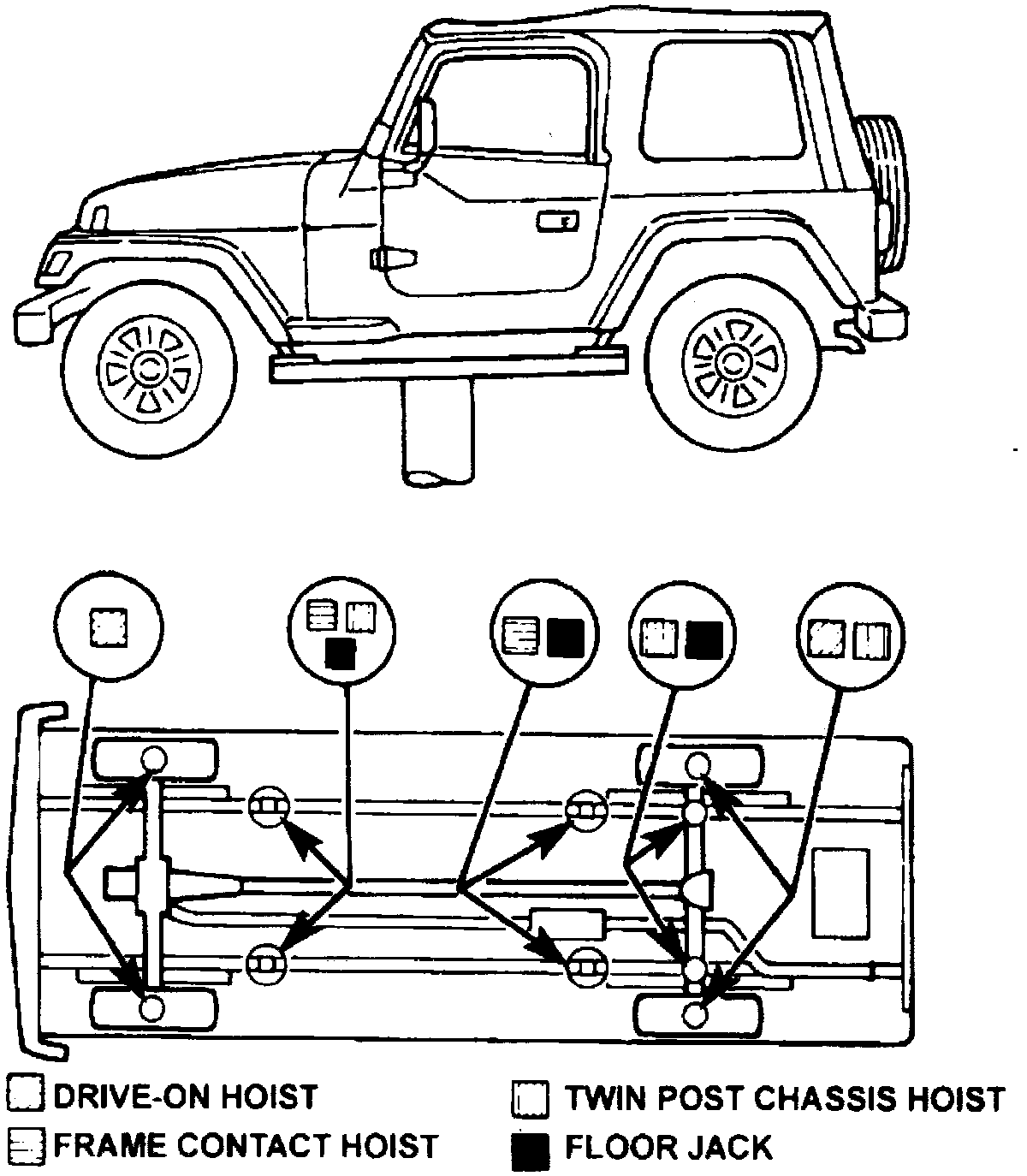 DRIVE-ON HOIST
FRAME CONTACT HOIST
TWIN POST CHASSIS HOIST
FLOOR JACK