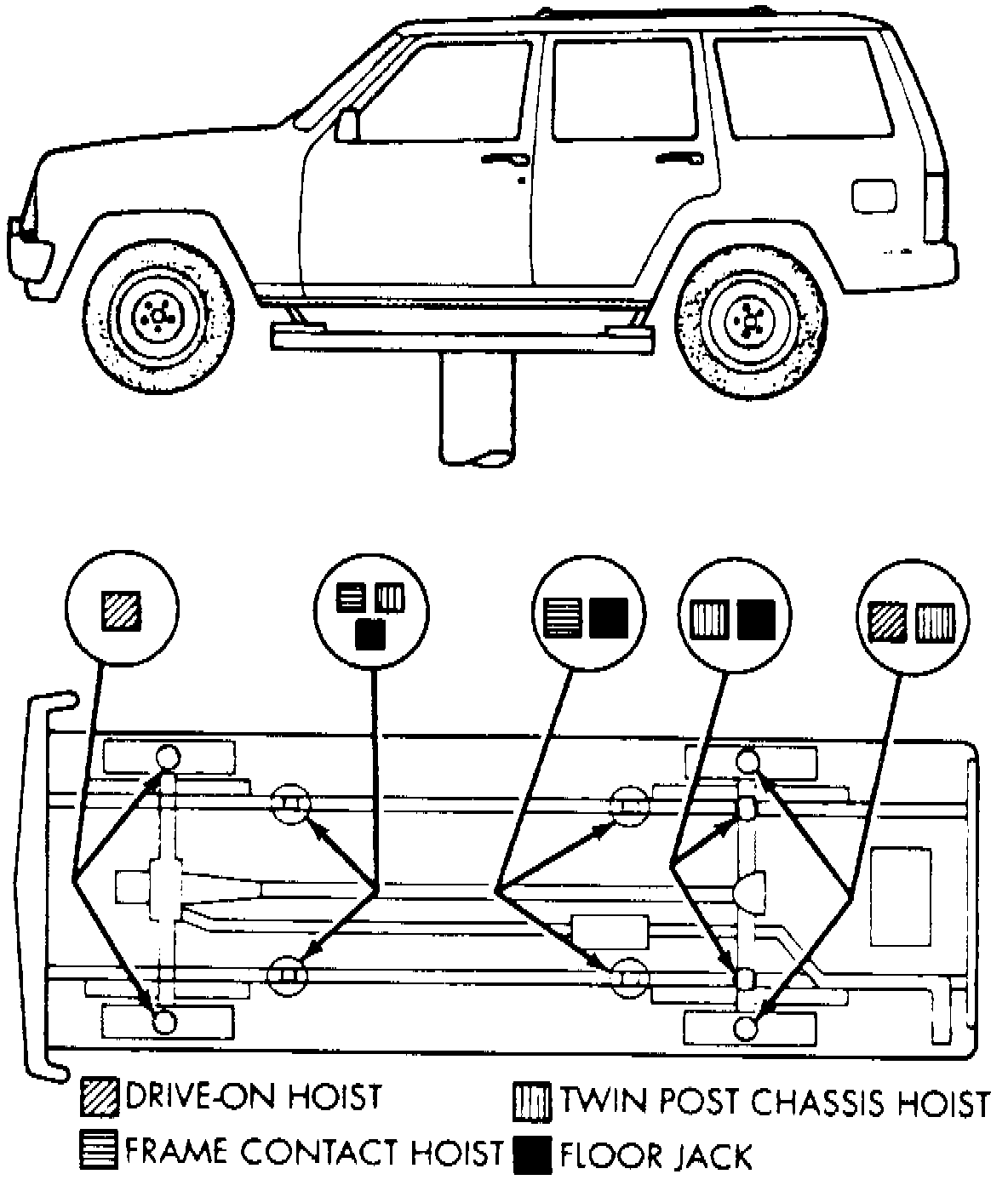 DRIVE-ON HOIST
TWIN POST CHASSIS HOIST
FRAME CONTACT HOIST
FLOOR JACK