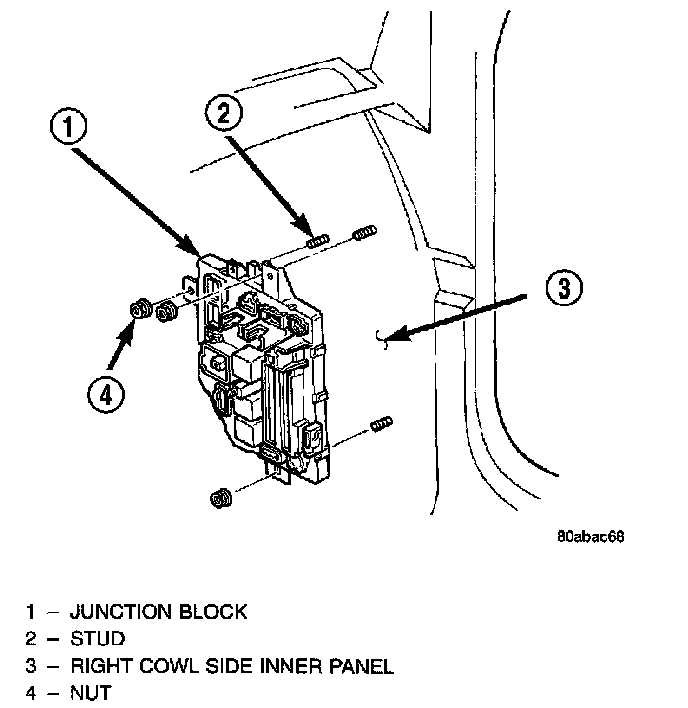 1

2

3

4

80abac68

1 – JUNCTION BLOCK
2 – STUD
3 – RIGHT COWL SIDE INNER PANEL
4 – NUT