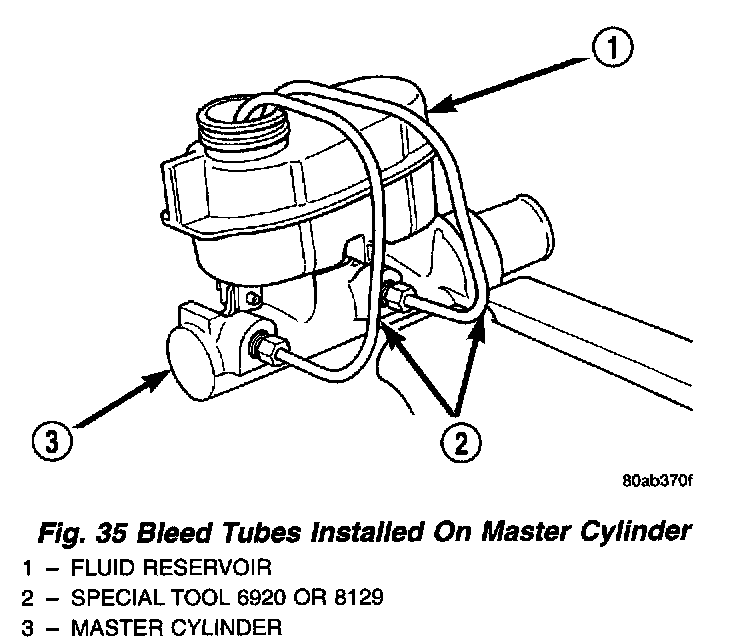 1

3

2

80ab370f

Fig. 35 Bleed Tubes Installed On Master Cylinder
1 – FLUID RESERVOIR
2 – SPECIAL TOOL 6920 OR 8129
3 – MASTER CYLINDER