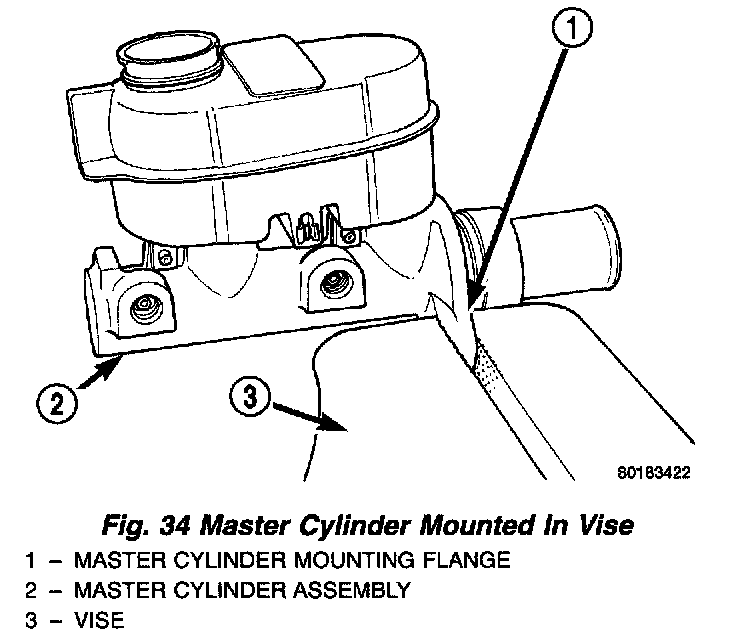 1

2

3

80183422

Fig. 34 Master Cylinder Mounted In Vise

1 – MASTER CYLINDER MOUNTING FLANGE
2 – MASTER CYLINDER ASSEMBLY
3 – VISE