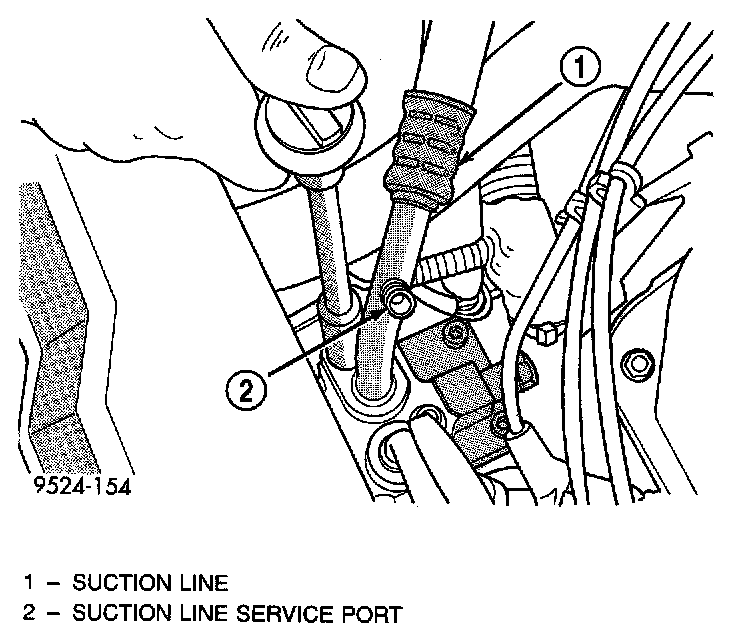 1

2

9524-154

1 – SUCTION LINE
2 – SUCTION LINE SERVICE PORT