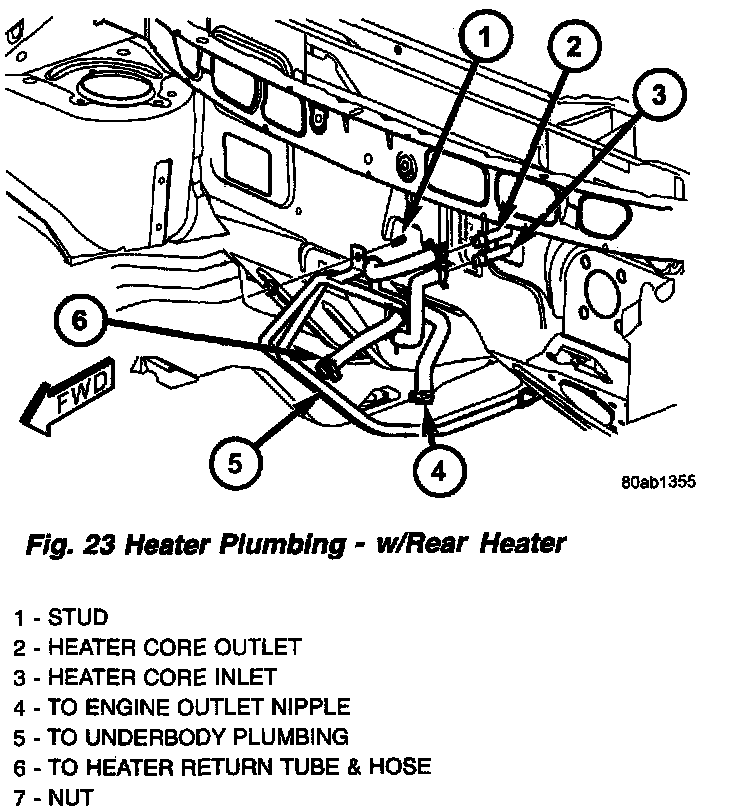 1
2
3
6
FWD
5
4
80ab1355

Fig. 23 Heater Plumbing - w/Rear Heater

1 - STUD
2 - HEATER CORE OUTLET
3 - HEATER CORE INLET
4 - TO ENGINE OUTLET NIPPLE
5 - TO UNDERBODY PLUMBING
6 - TO HEATER RETURN TUBE & HOSE
7 - NUT