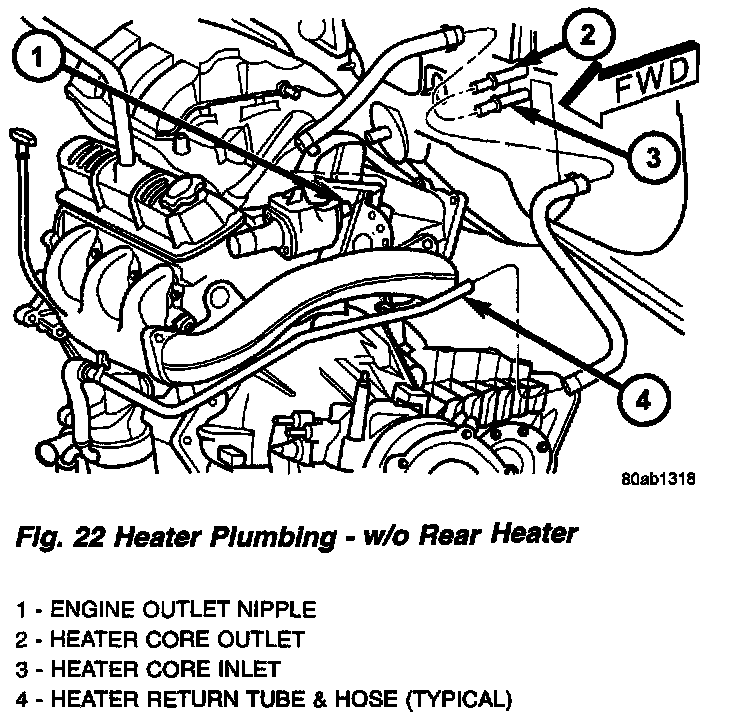 1

2

FWD

3

4

80ab1318

Fig. 22 Heater Plumbing - w/o Rear Heater

1 - ENGINE OUTLET NIPPLE
2 - HEATER CORE OUTLET
3 - HEATER CORE INLET
4 - HEATER RETURN TUBE & HOSE (TYPICAL)