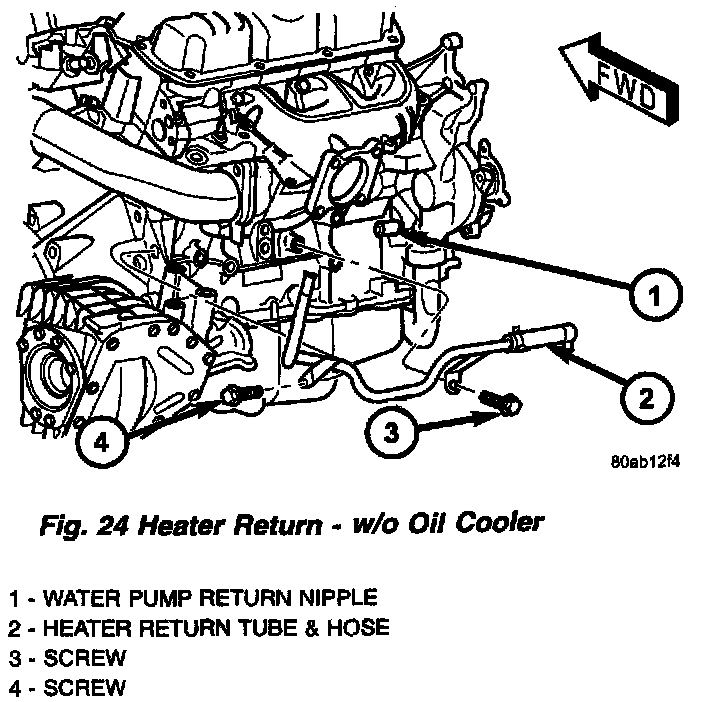 FWD

1

2

3

4

80ab12f4

Fig. 24 Heater Return - w/o Oil Cooler

1 - WATER PUMP RETURN NIPPLE
2 - HEATER RETURN TUBE & HOSE
3 - SCREW
4 - SCREW