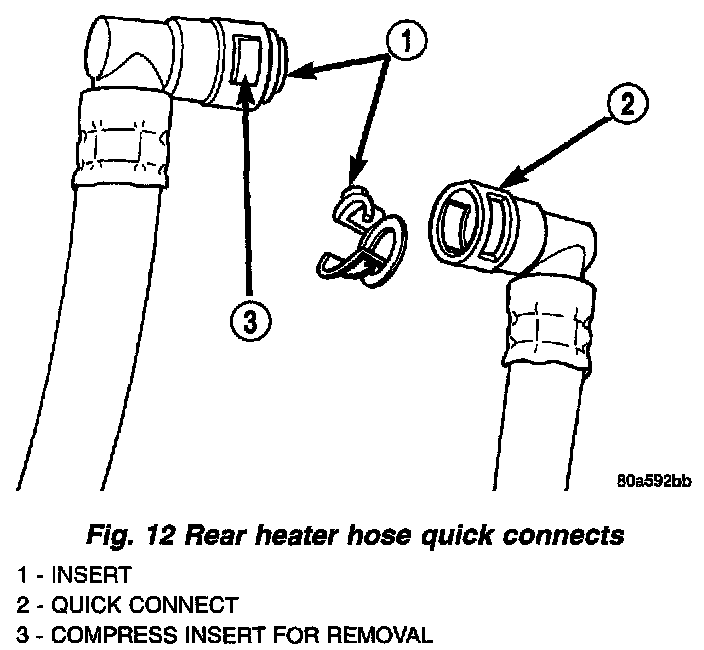 1

2

3

80a592bb

Fig. 12 Rear heater hose quick connects

1 - INSERT
2 - QUICK CONNECT
3 - COMPRESS INSERT FOR REMOVAL