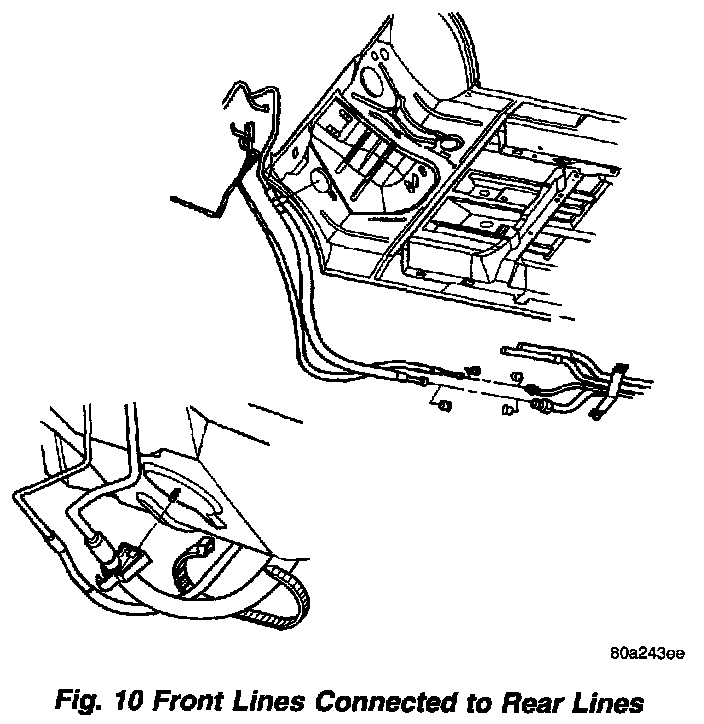 80a243ee

Fig. 10 Front Lines Connected to Rear Lines