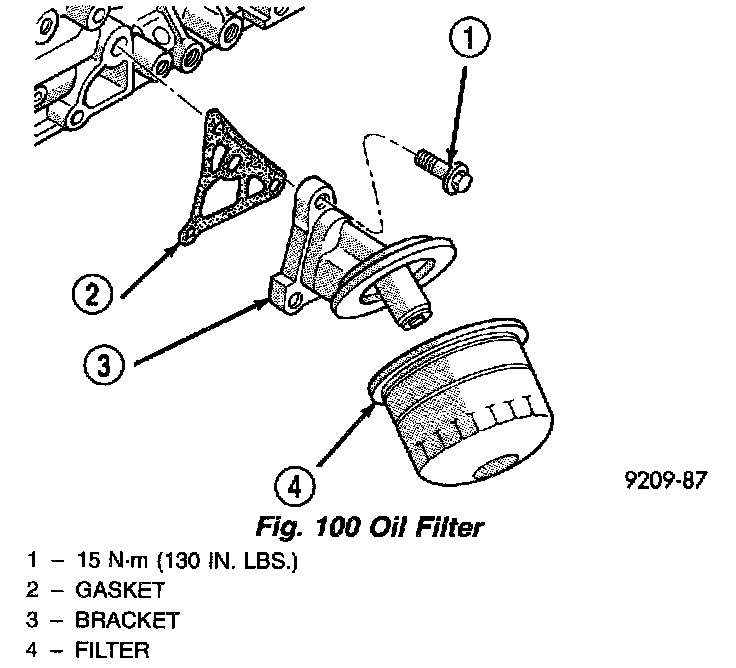 1

2

3

4

9209-87

Fig. 100 Oil Filter

1 – 15 N·m (130 IN. LBS.)
2 – GASKET
3 – BRACKET
4 – FILTER