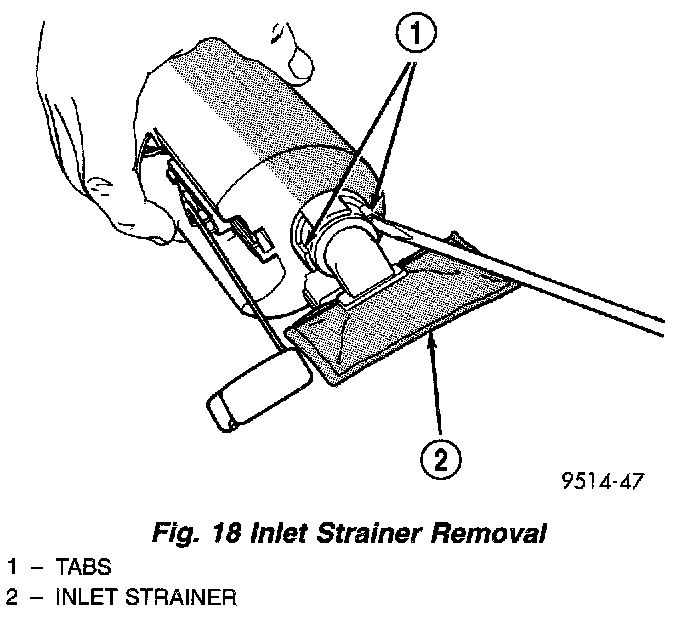 1

2

9514-47

Fig. 18 Inlet Strainer Removal

1 – TABS
2 – INLET STRAINER