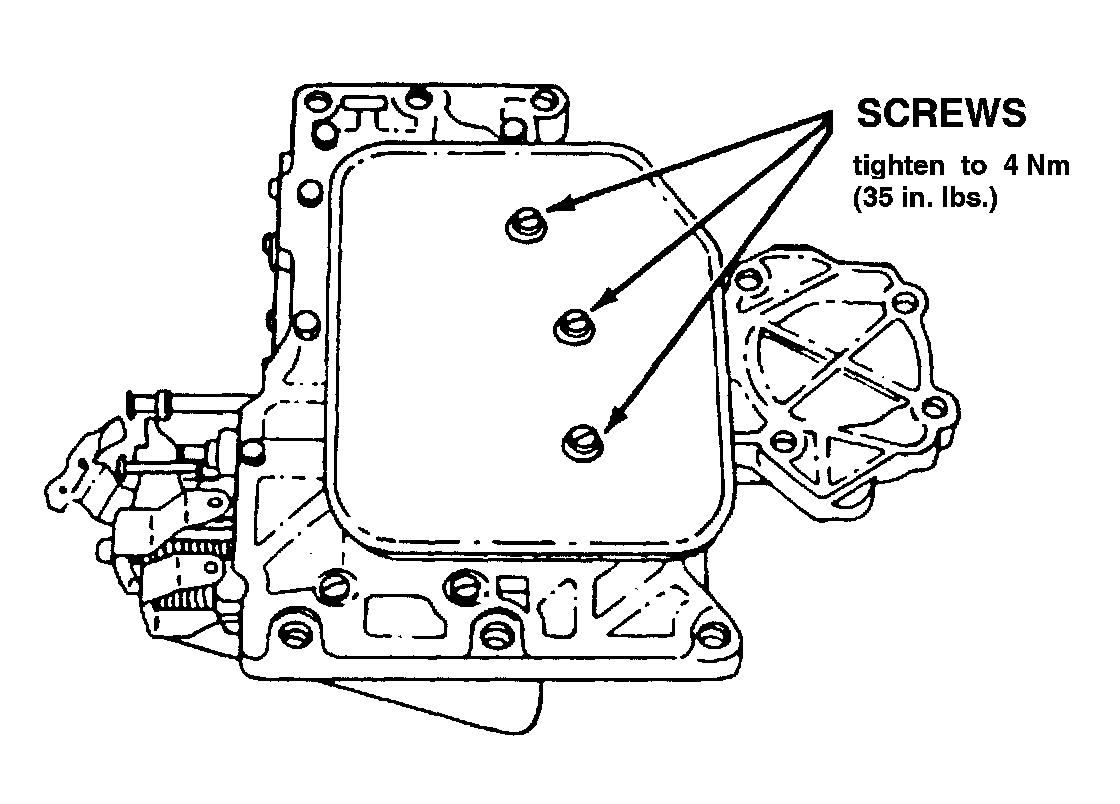 SCREWS
tighten to 4 Nm
(35 in. lbs.)