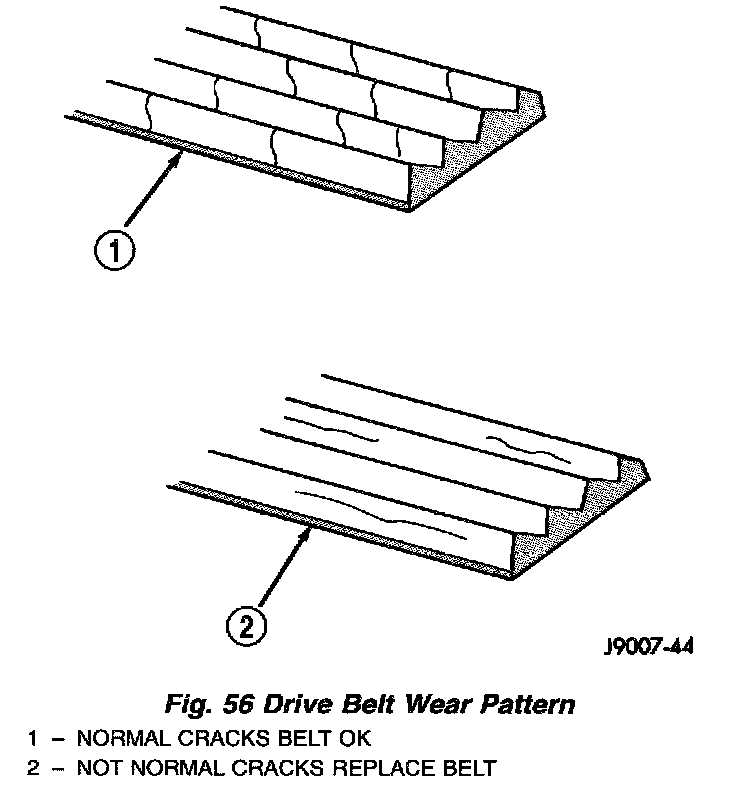 1

2

J9007-44

Fig. 56 Drive Belt Wear Pattern

1 – NORMAL CRACKS BELT OK
2 – NOT NORMAL CRACKS REPLACE BELT