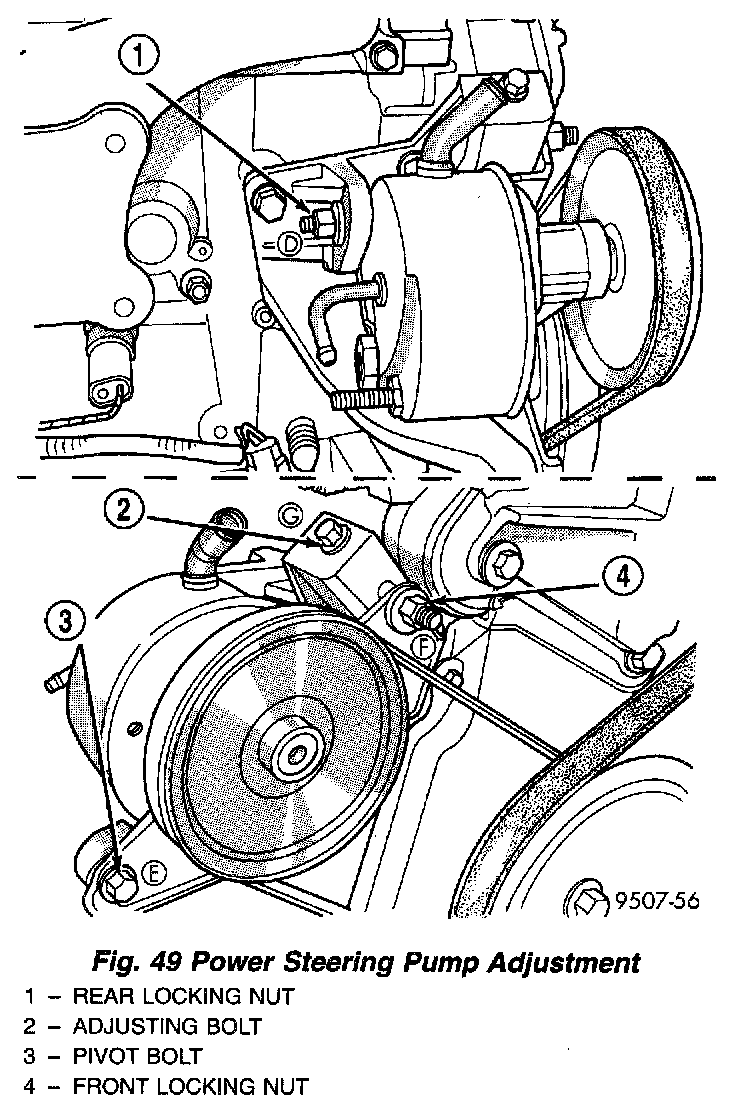 1

D

2

G

4

F

3

E

9507-56

Fig. 49 Power Steering Pump Adjustment

1 – REAR LOCKING NUT
2 – ADJUSTING BOLT
3 – PIVOT BOLT
4 – FRONT LOCKING NUT