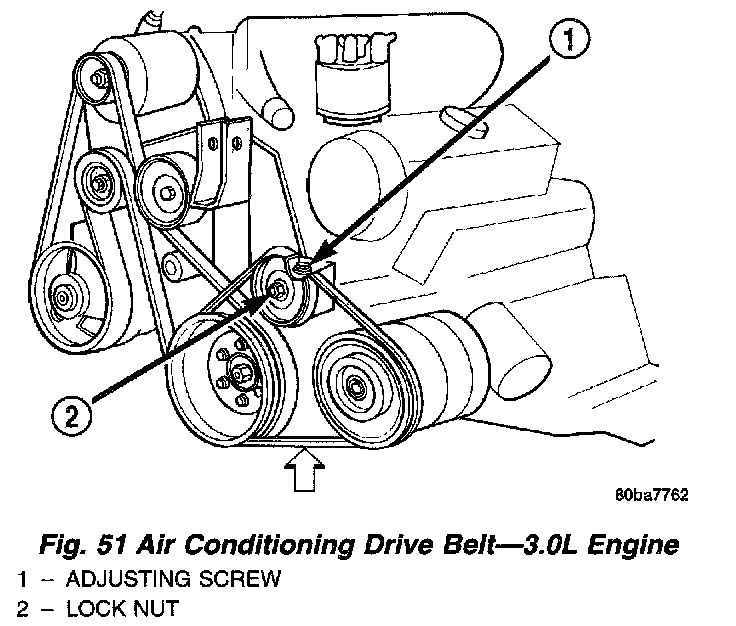 1

2

80ba7762

Fig. 51 Air Conditioning Drive Belt—3.0L Engine
1 – ADJUSTING SCREW
2 – LOCK NUT