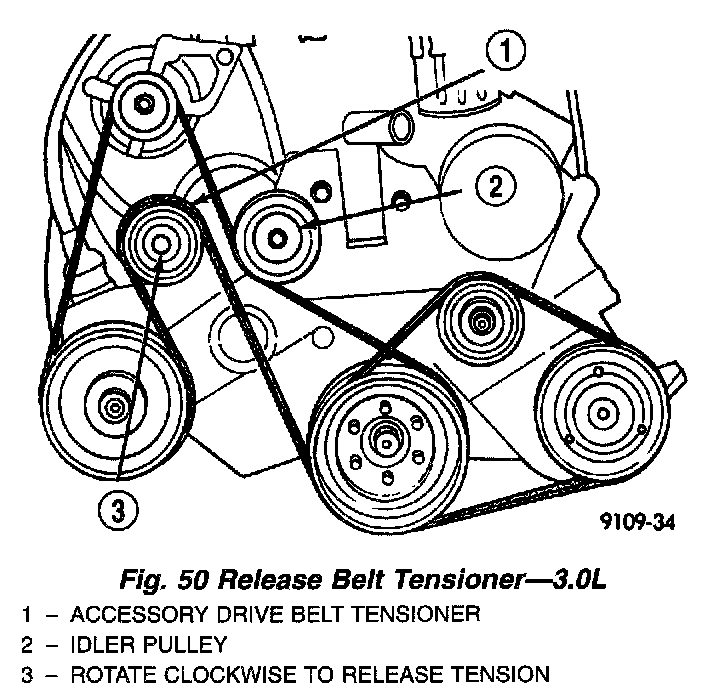 1

2

3

9109-34

Fig. 50 Release Belt Tensioner—3.0L

1 – ACCESSORY DRIVE BELT TENSIONER
2 – IDLER PULLEY
3 – ROTATE CLOCKWISE TO RELEASE TENSION