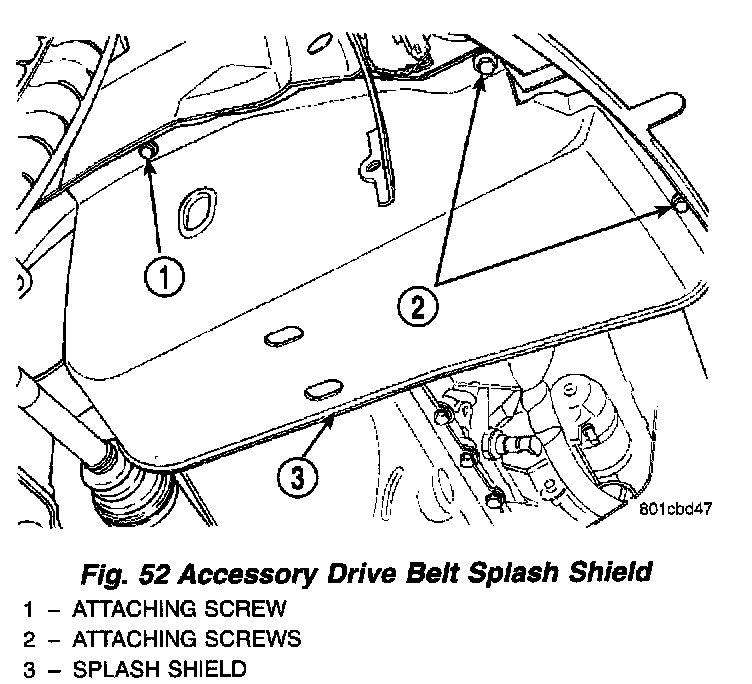 1

2

3

801cbd47

Fig. 52 Accessory Drive Belt Splash Shield

1 – ATTACHING SCREW
2 – ATTACHING SCREWS
3 – SPLASH SHIELD