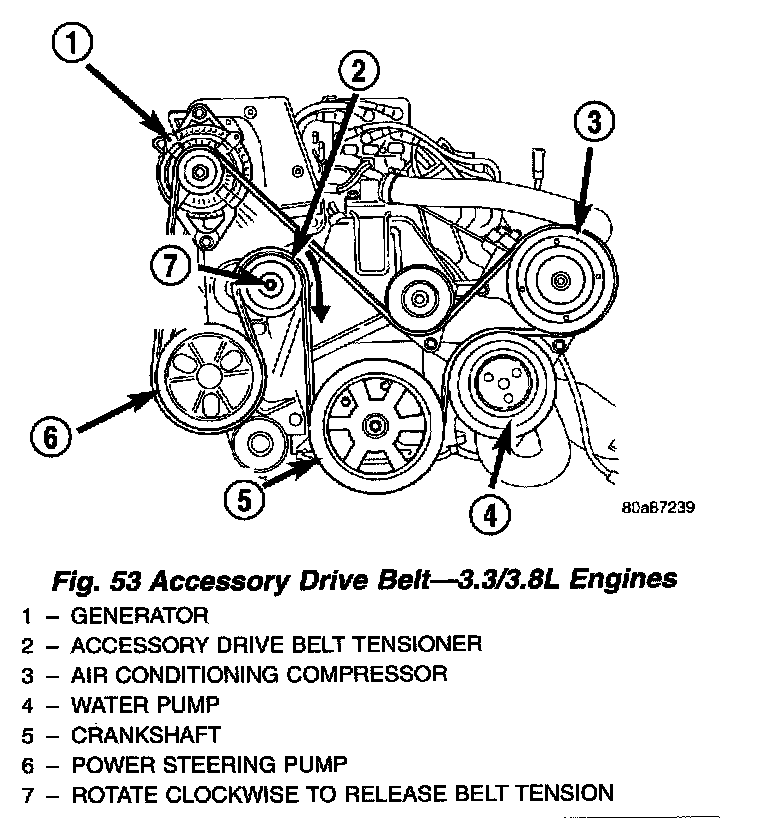 1

2

3

7

6

5

4

80a87239

Fig. 53 Accessory Drive Belt—3.3/3.8L Engines
1 – GENERATOR
2 – ACCESSORY DRIVE BELT TENSIONER
3 – AIR CONDITIONING COMPRESSOR
4 – WATER PUMP
5 – CRANKSHAFT
6 – POWER STEERING PUMP
7 – ROTATE CLOCKWISE TO RELEASE BELT TENSION