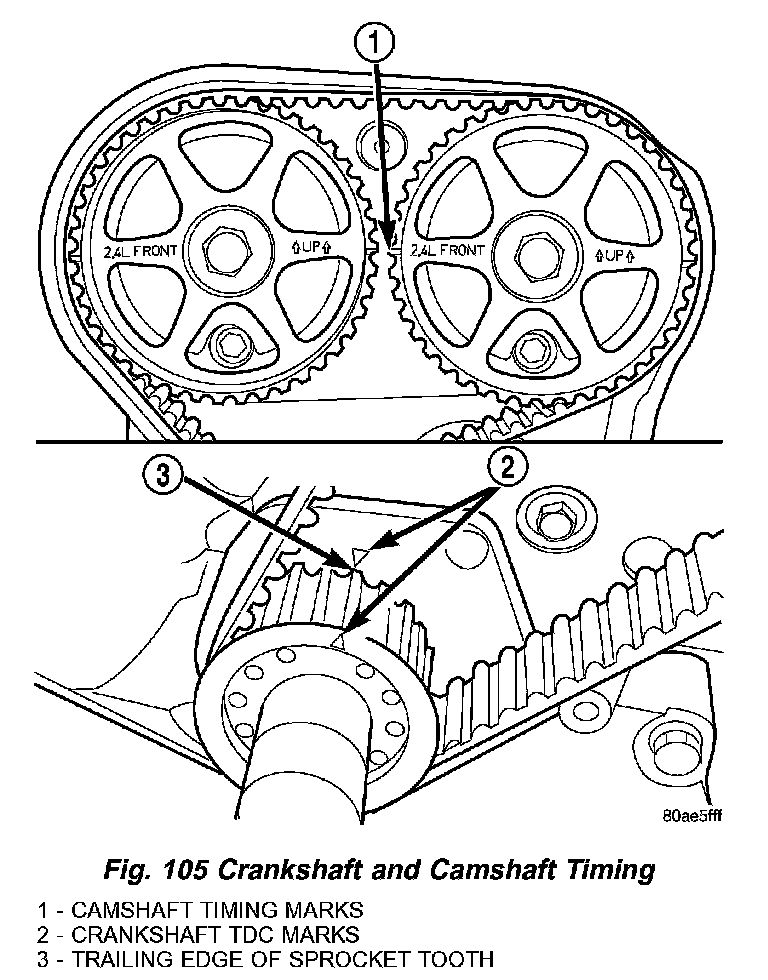 1

2.4L FRONT

⇧UP⇧

2.4L FRONT

⇧UP⇧

3

2

80ae5fff

Fig. 105 Crankshaft and Camshaft Timing

1 - CAMSHAFT TIMING MARKS
2 - CRANKSHAFT TDC MARKS
3 - TRAILING EDGE OF SPROCKET TOOTH