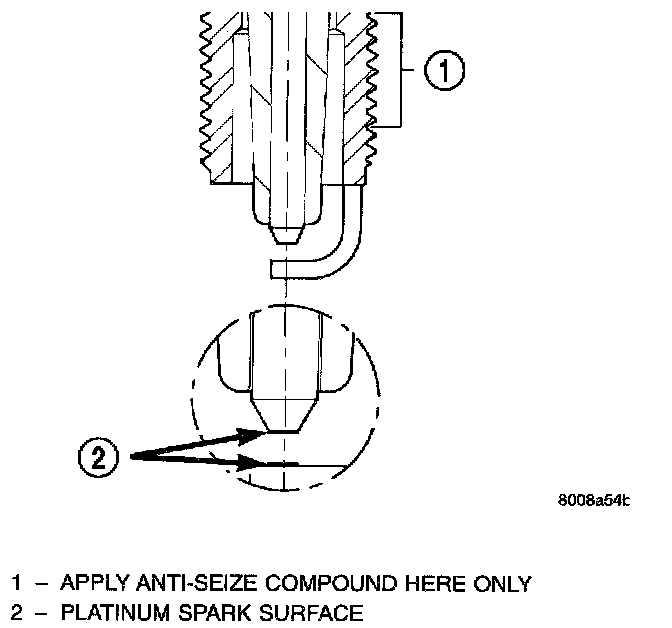 1

2

8008a54b

1 – APPLY ANTI-SEIZE COMPOUND HERE ONLY
2 – PLATINUM SPARK SURFACE