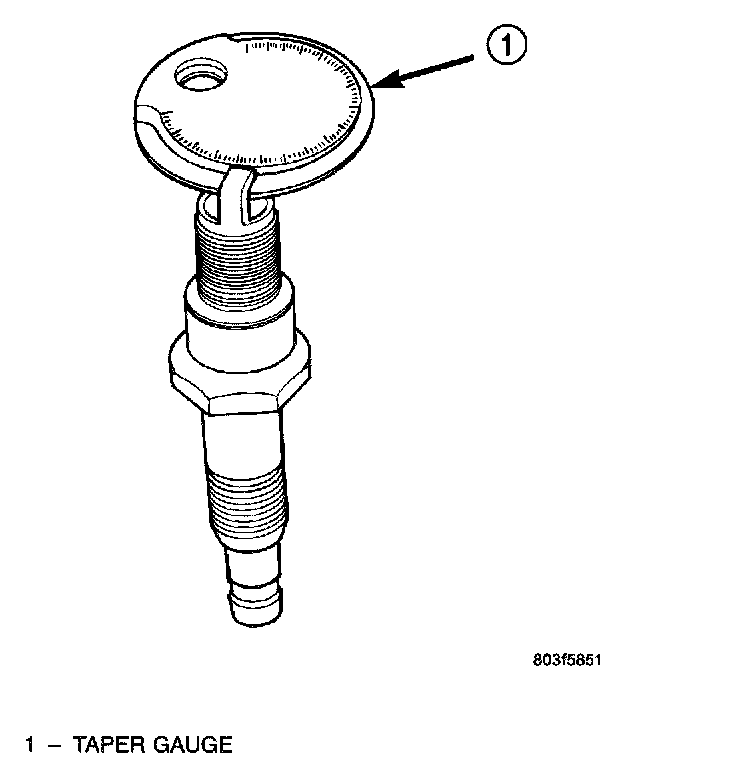 1

803f5851

1 – TAPER GAUGE