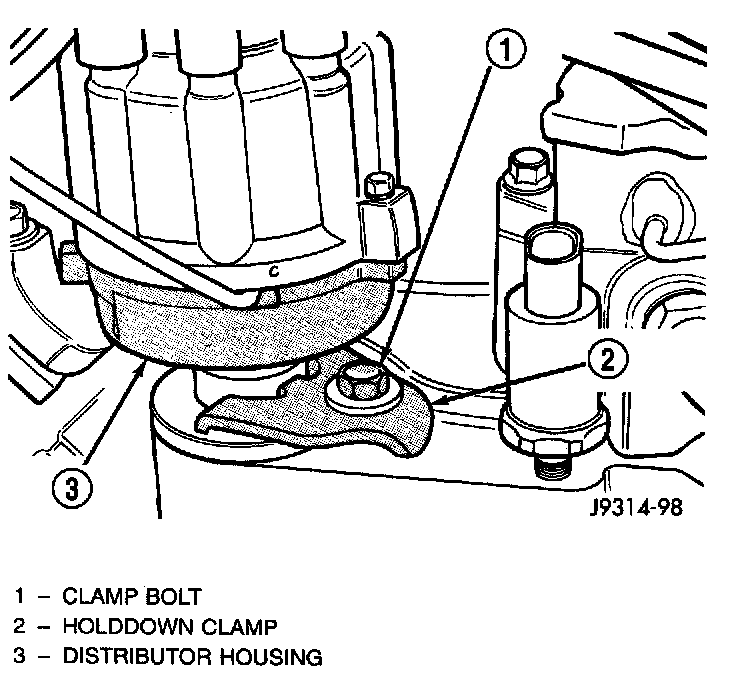 1

C

2

3

J9314-98

1 – CLAMP BOLT
2 – HOLDDOWN CLAMP
3 – DISTRIBUTOR HOUSING