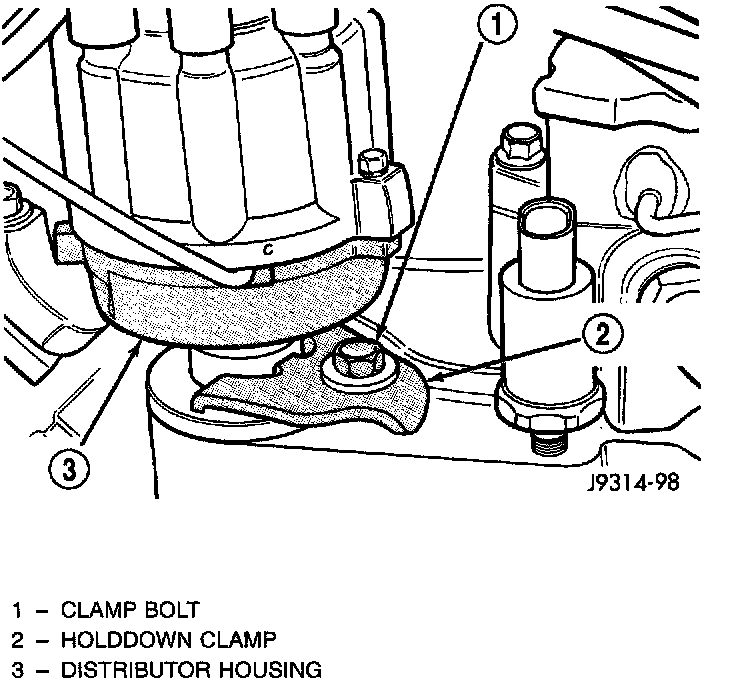 1

C

2

3

J9314-98

1 – CLAMP BOLT
2 – HOLDDOWN CLAMP
3 – DISTRIBUTOR HOUSING