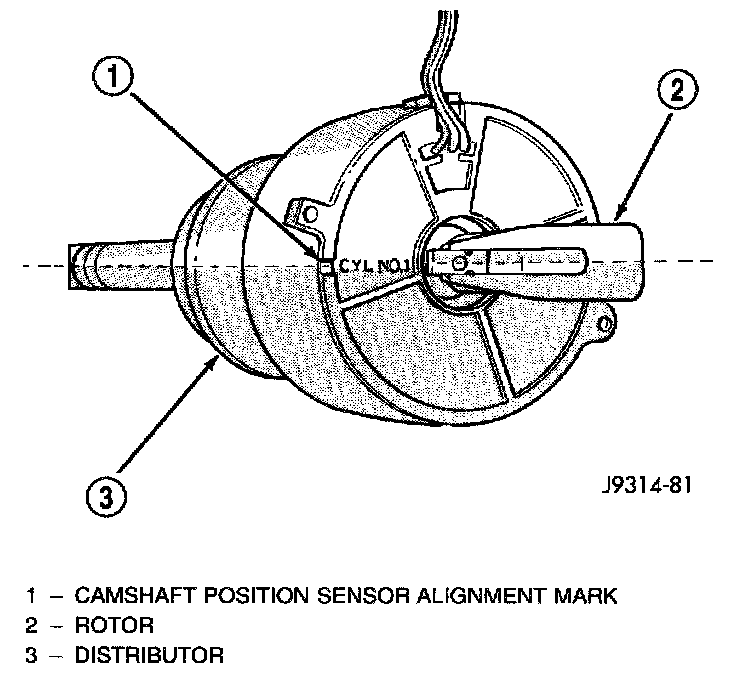 1

2

CYL NO.1

3

J9314-81

1 – CAMSHAFT POSITION SENSOR ALIGNMENT MARK
2 – ROTOR
3 – DISTRIBUTOR