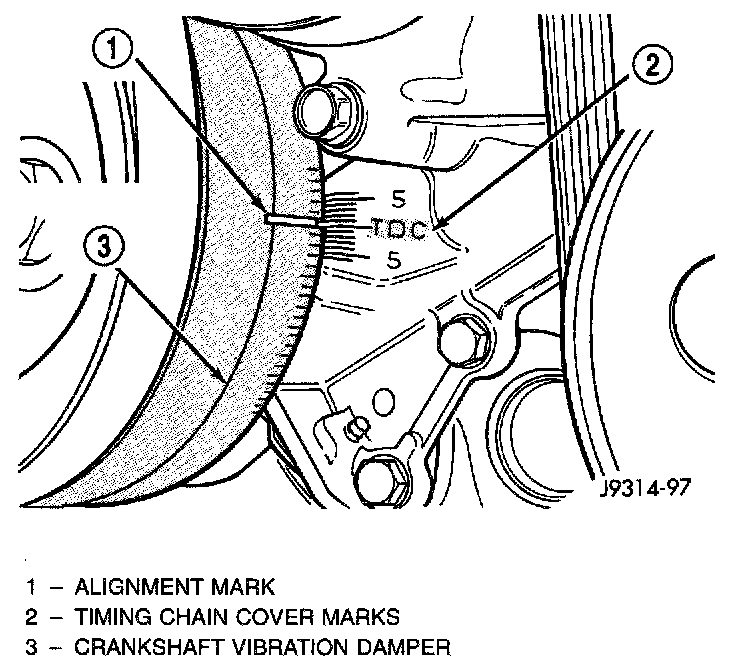 1

2

5

TDC

5

3

J9314-97

1 – ALIGNMENT MARK
2 – TIMING CHAIN COVER MARKS
3 – CRANKSHAFT VIBRATION DAMPER